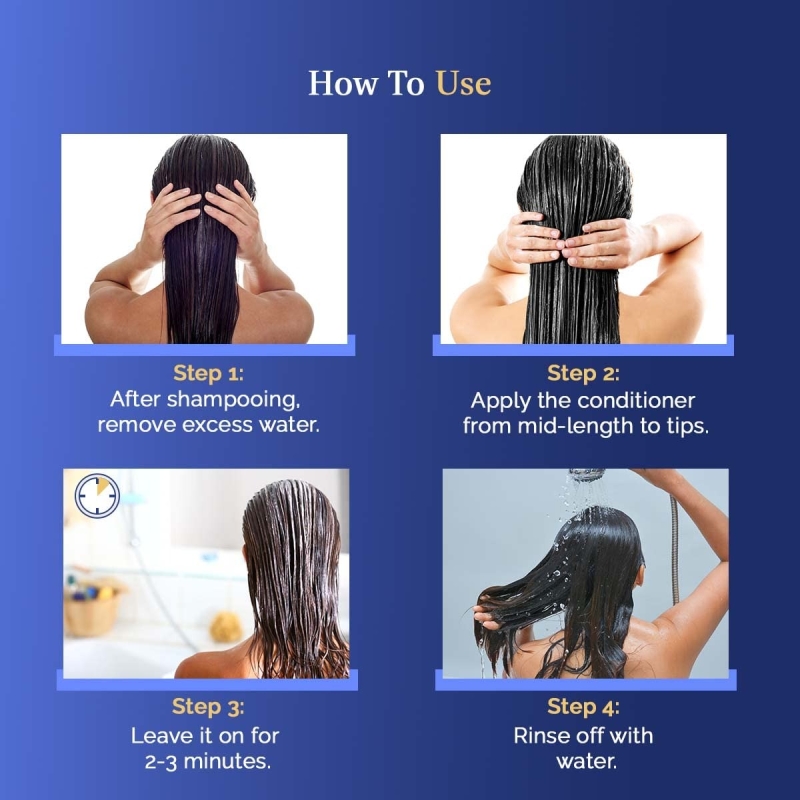 How To Use

Step 1:
After shampooing, remove excess water.

Step 2:
Apply the conditioner from mid-length to tips.

Step 3:
Leave it on for 2-3 minutes.

Step 4:
Rinse off with water.